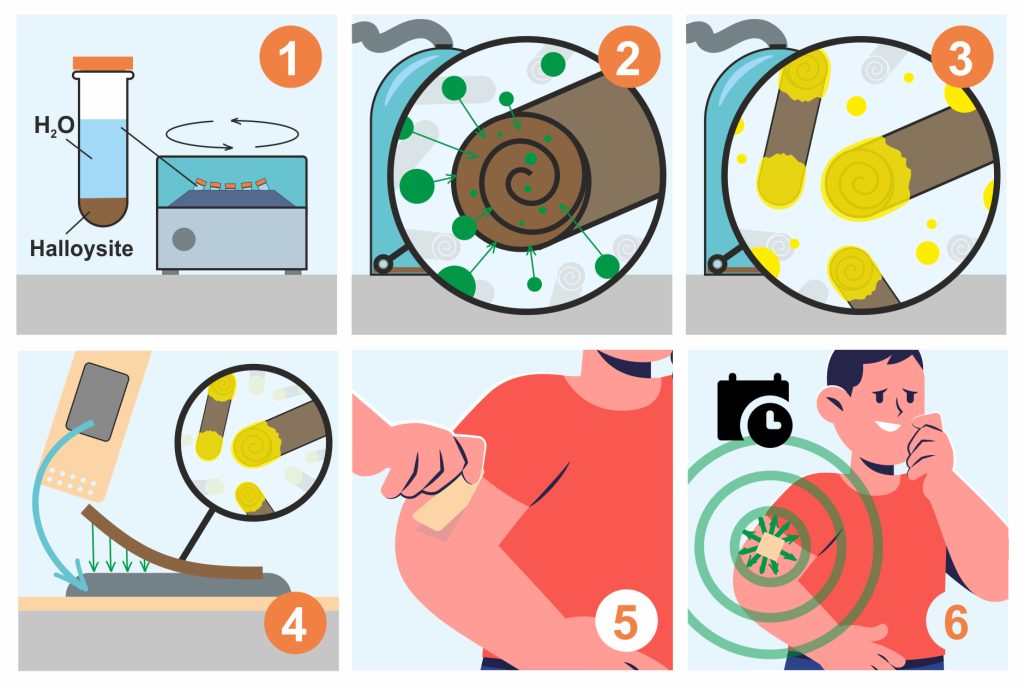 1
$H_2O$
Halloysite
2
3
4
5
6